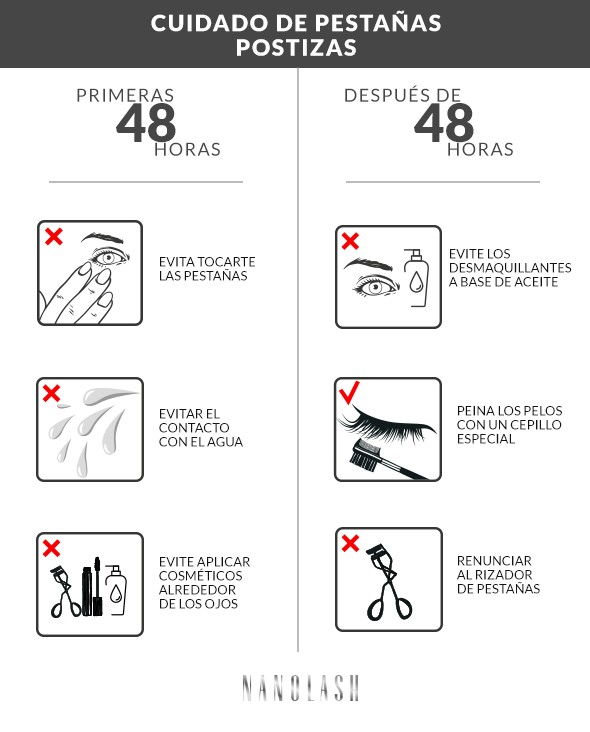 CUIDADO DE PESTAÑAS POSTIZAS

PRIMERAS
48
HORAS

EVITA TOCARTE LAS PESTAÑAS

EVITAR EL CONTACTO CON EL AGUA

EVITE APLICAR COSMÉTICOS ALREDEDOR DE LOS OJOS

DESPUÉS DE
48
HORAS

EVITE LOS DESMAQUILLANTES A BASE DE ACEITE

PEINA LOS PELOS CON UN CEPILLO ESPECIAL

RENUNCIAR AL RIZADOR DE PESTAÑAS

NANOLASH